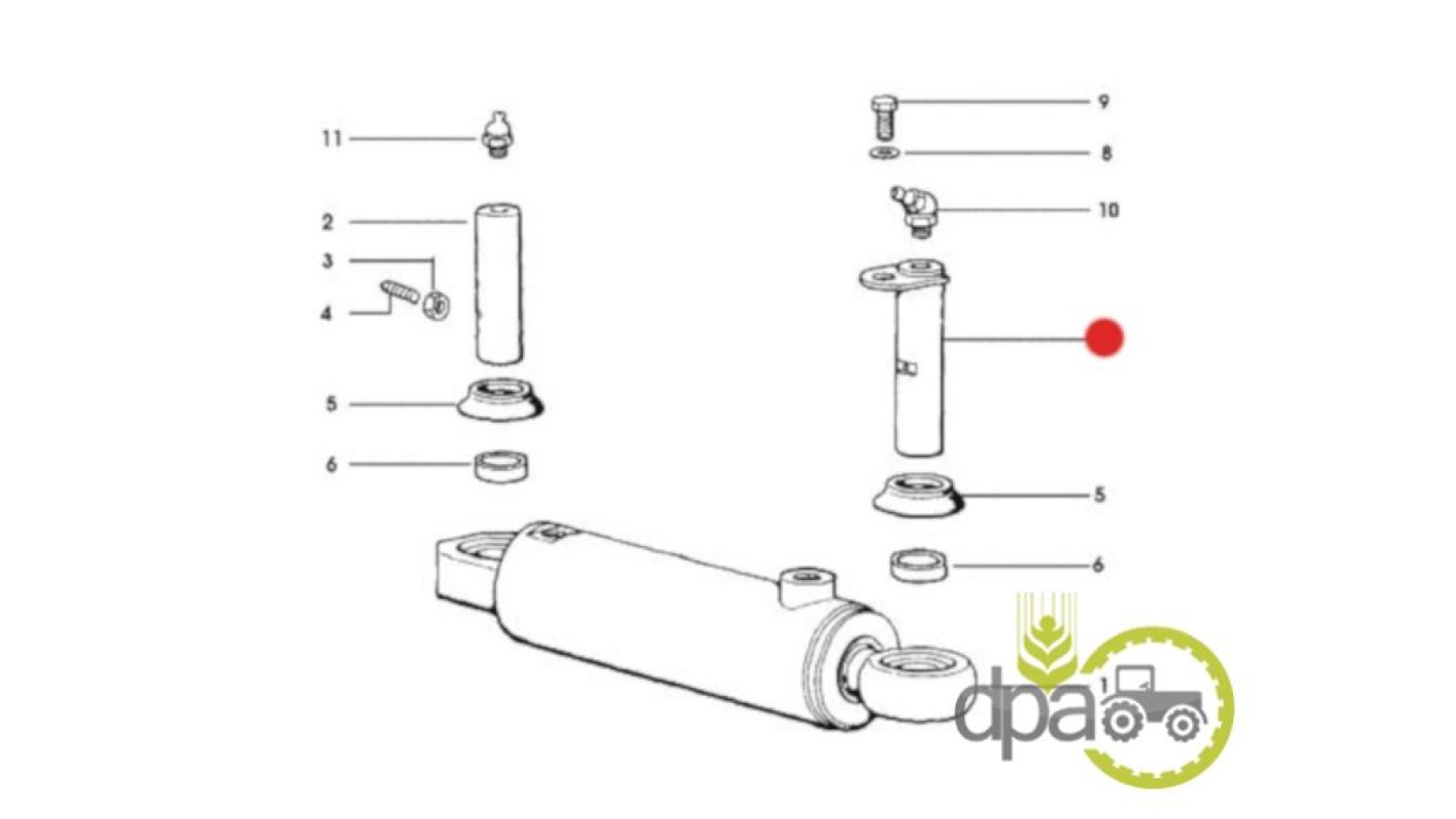 11
2
3
4
5
6
9
8
10
5
6
dpa